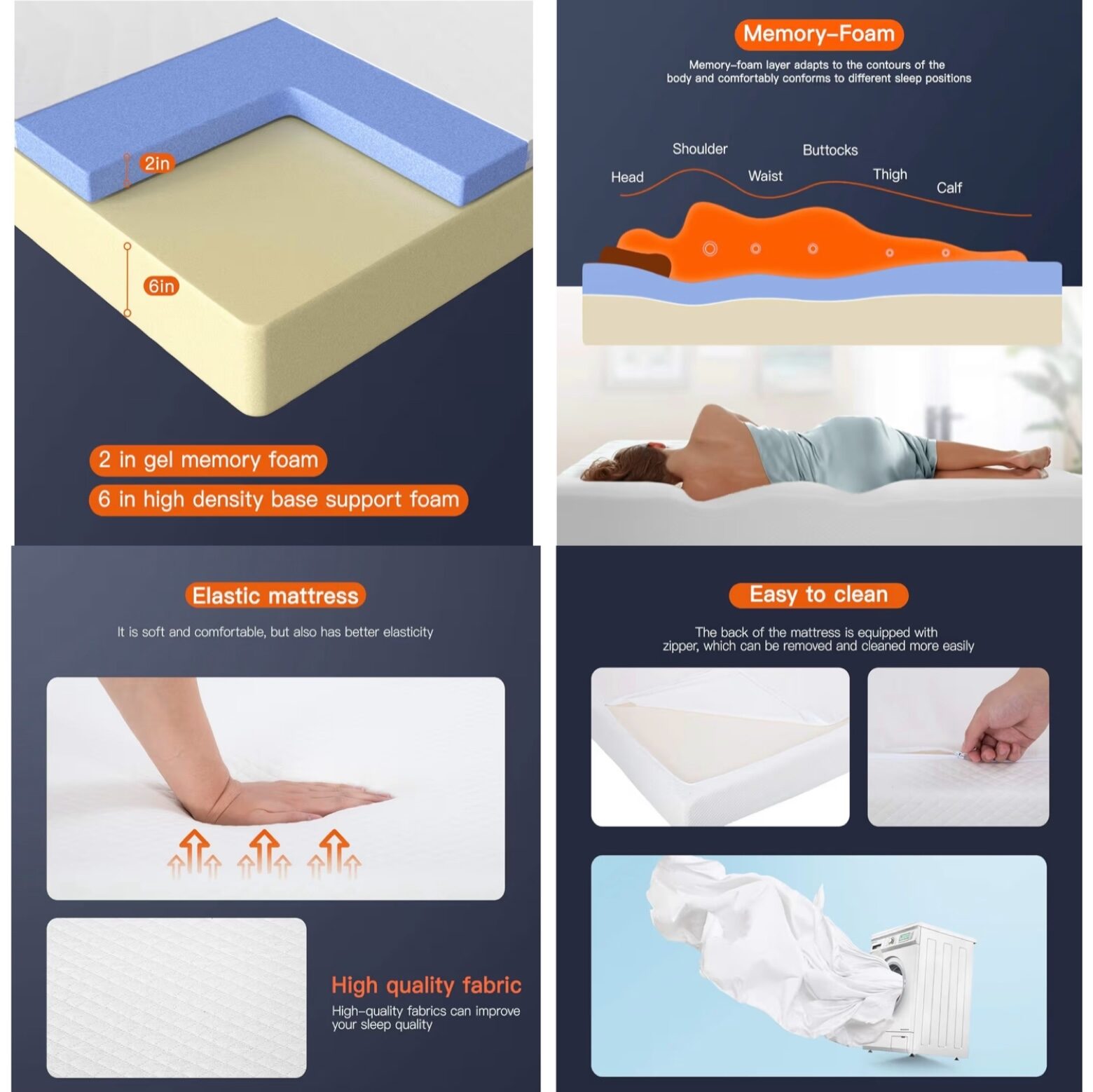 2in

6in

2 in gel memory foam

6 in high density base support foam

Memory-Foam

Memory-foam layer adapts to the contours of the body and comfortably conforms to different sleep positions

Head

Shoulder

Waist

Buttocks

Thigh

Calf

Elastic mattress

It is soft and comfortable, but also has better elasticity

High quality fabric

High-quality fabrics can improve your sleep quality

Easy to clean

The back of the mattress is equipped with zipper, which can be removed and cleaned more easily